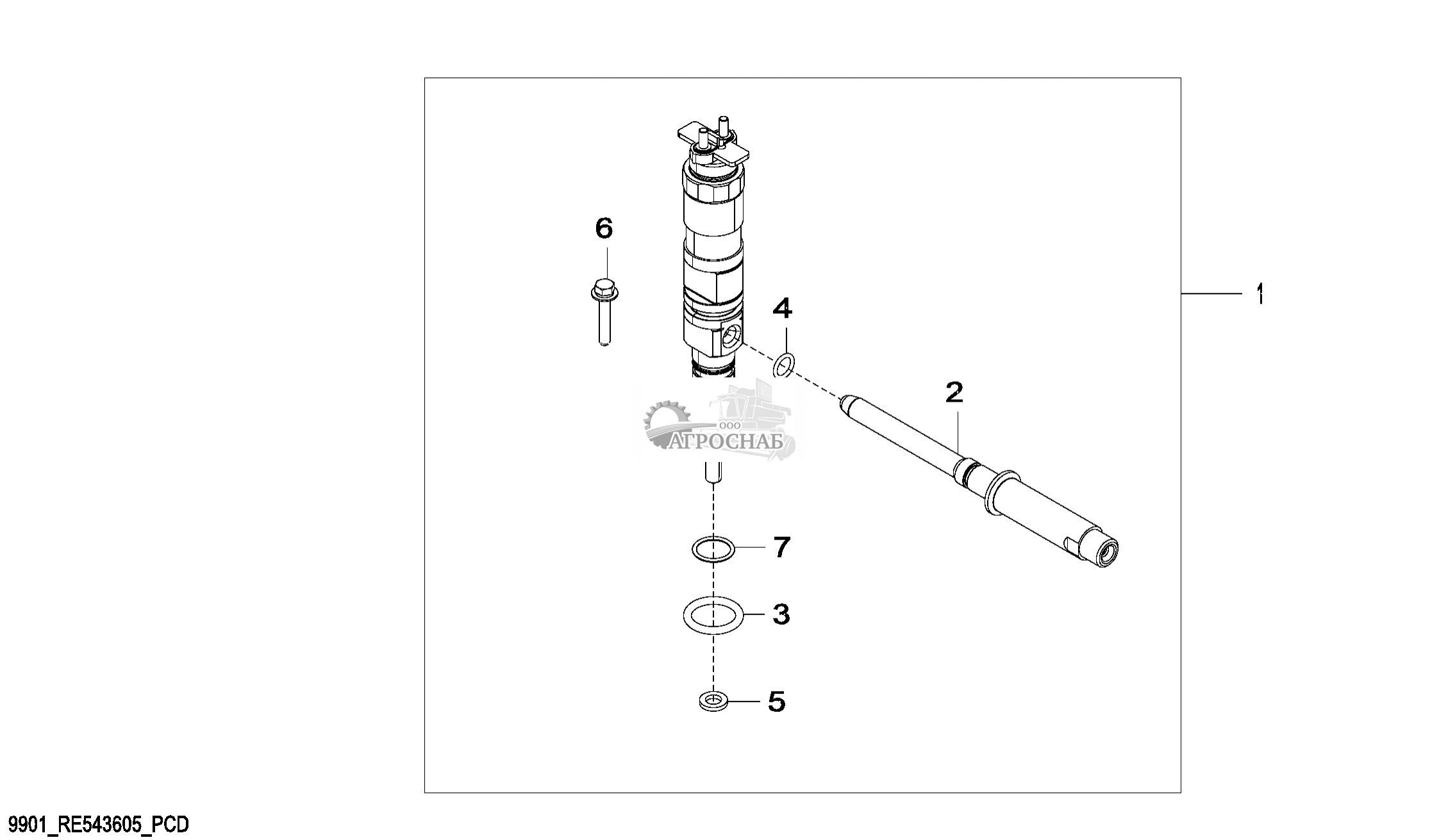 6
4
1
2
ООО
АГРОСНАБ
7
3
5
9901_RE543605_PCD